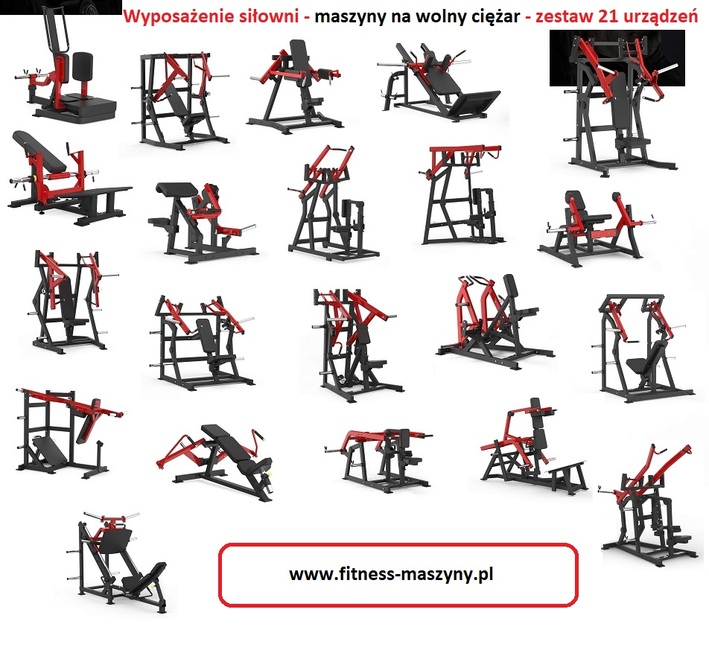 Wyposażenie siłowni - maszyny na wolny ciężar - zestaw 21 urządzeń

www.fitness-maszyny.pl